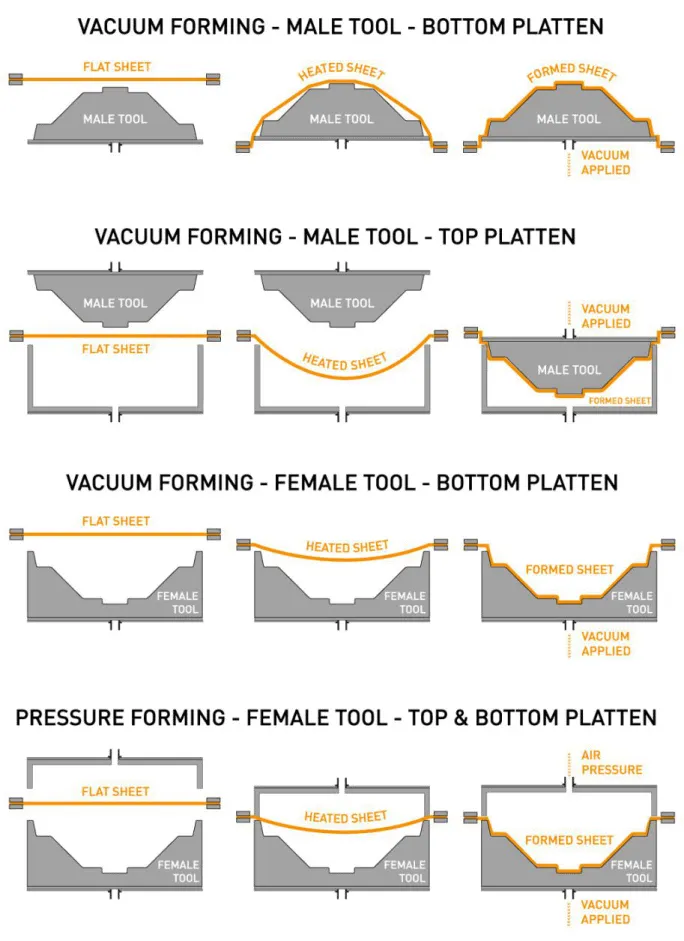 VACUUM FORMING - MALE TOOL - BOTTOM PLATTEN

FLAT SHEET
MALE TOOL

HEATED SHEET
MALE TOOL

FORMED SHEET
MALE TOOL
VACUUM APPLIED

VACUUM FORMING - MALE TOOL - TOP PLATTEN

MALE TOOL
FLAT SHEET

MALE TOOL
HEATED SHEET

VACUUM APPLIED
MALE TOOL
FORMED SHEET

VACUUM FORMING - FEMALE TOOL - BOTTOM PLATTEN

FLAT SHEET
FEMALE TOOL

HEATED SHEET
FEMALE TOOL

FORMED SHEET
FEMALE TOOL
VACUUM APPLIED

PRESSURE FORMING - FEMALE TOOL - TOP & BOTTOM PLATTEN

FLAT SHEET
FEMALE TOOL

HEATED SHEET
FEMALE TOOL

AIR PRESSURE
FORMED SHEET
FEMALE TOOL
VACUUM APPLIED